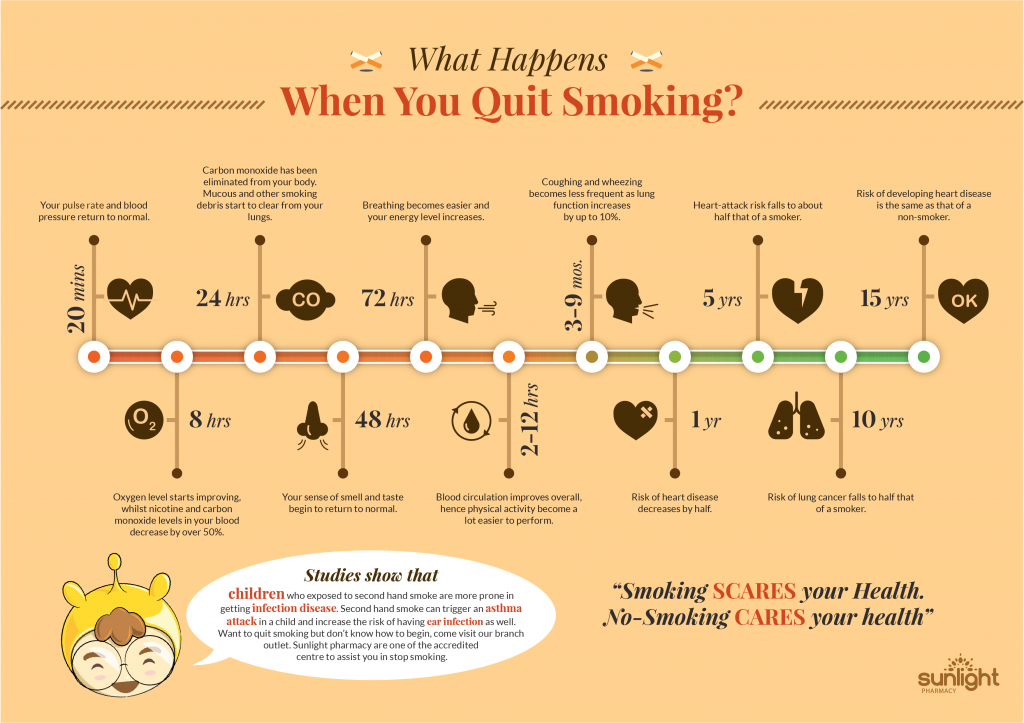 What Happens
When You Quit Smoking?

Your pulse rate and blood pressure return to normal.

20 mins

Carbon monoxide has been eliminated from your body. Mucous and other smoking debris start to clear from your lungs.

24 hrs

CO

Breathing becomes easier and your energy level increases.

72 hrs

Coughing and wheezing becomes less frequent as lung function increases by up to 10%.

3-9 mos.

Heart-attack risk falls to about half that of a smoker.

5 yrs

Risk of developing heart disease is the same as that of a non-smoker.

15 yrs

OK

$O_2$

8 hrs

Oxygen level starts improving, whilst nicotine and carbon monoxide levels in your blood decrease by over 50%.

48 hrs

Your sense of smell and taste begin to return to normal.

2-12 hrs

Blood circulation improves overall, hence physical activity become a lot easier to perform.

1 yr

Risk of heart disease decreases by half.

10 yrs

Risk of lung cancer falls to half that of a smoker.

Studies show that

children who exposed to second hand smoke are more prone in getting infection disease. Second hand smoke can trigger an asthma attack in a child and increase the risk of having ear infection as well. Want to quit smoking but don't know how to begin, come visit our branch outlet. Sunlight pharmacy are one of the accredited centre to assist you in stop smoking.

"Smoking SCARES your Health. No-Smoking CARES your health"

sunlight
PHARMACY